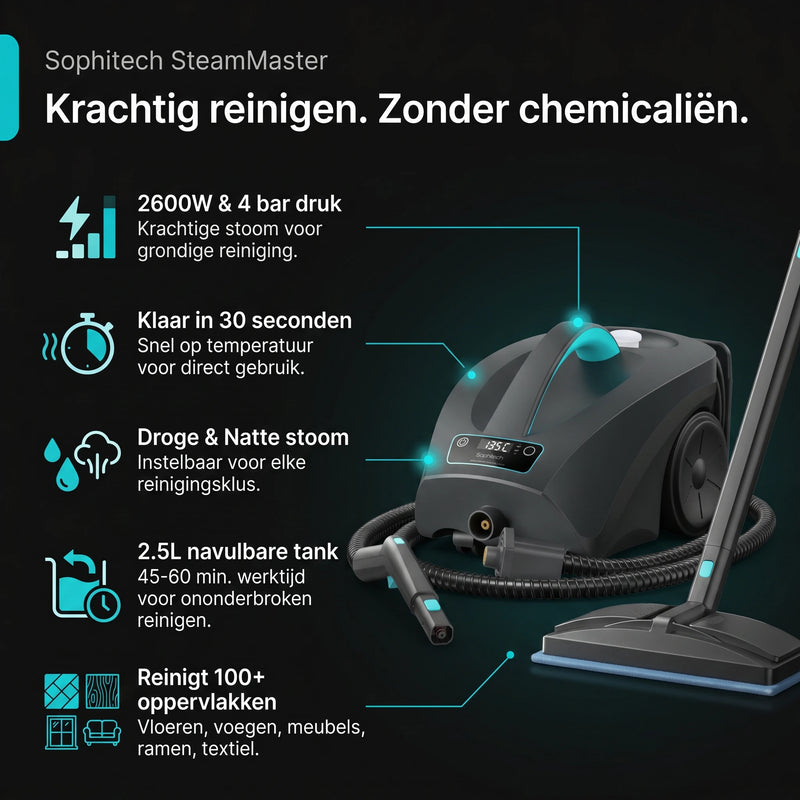 Sophitech SteamMaster

Krachtig reinigen. Zonder chemicaliën.

2600W & 4 bar druk
Krachtige stoom voor grondige reiniging.

Klaar in 30 seconden
Snel op temperatuur voor direct gebruik.

Droge & Natte stoom
Instelbaar voor elke reinigingsklus.

2.5L navulbare tank
45-60 min. werktijd voor ononderbroken reinigen.

Reinigt 100+ oppervlakken
Vloeren, voegen, meubels, ramen, textiel.

135C
Sophitech